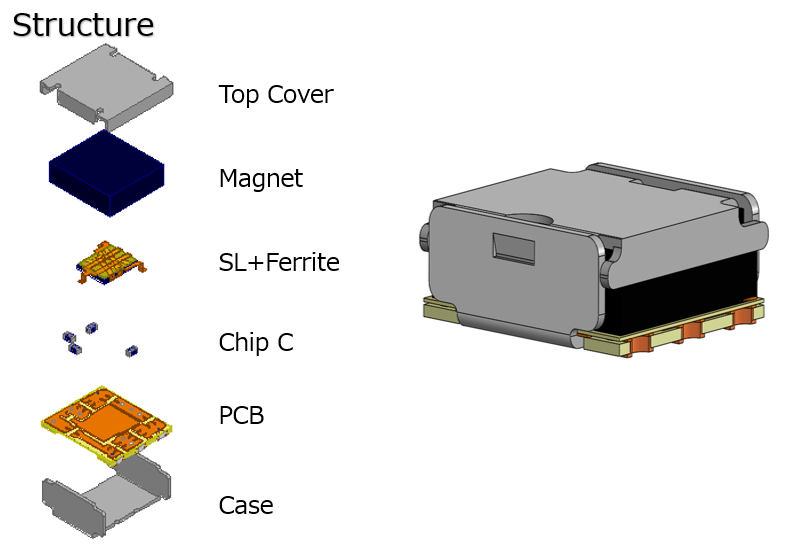 Structure

Top Cover

Magnet

SL+Ferrite

Chip C

PCB

Case